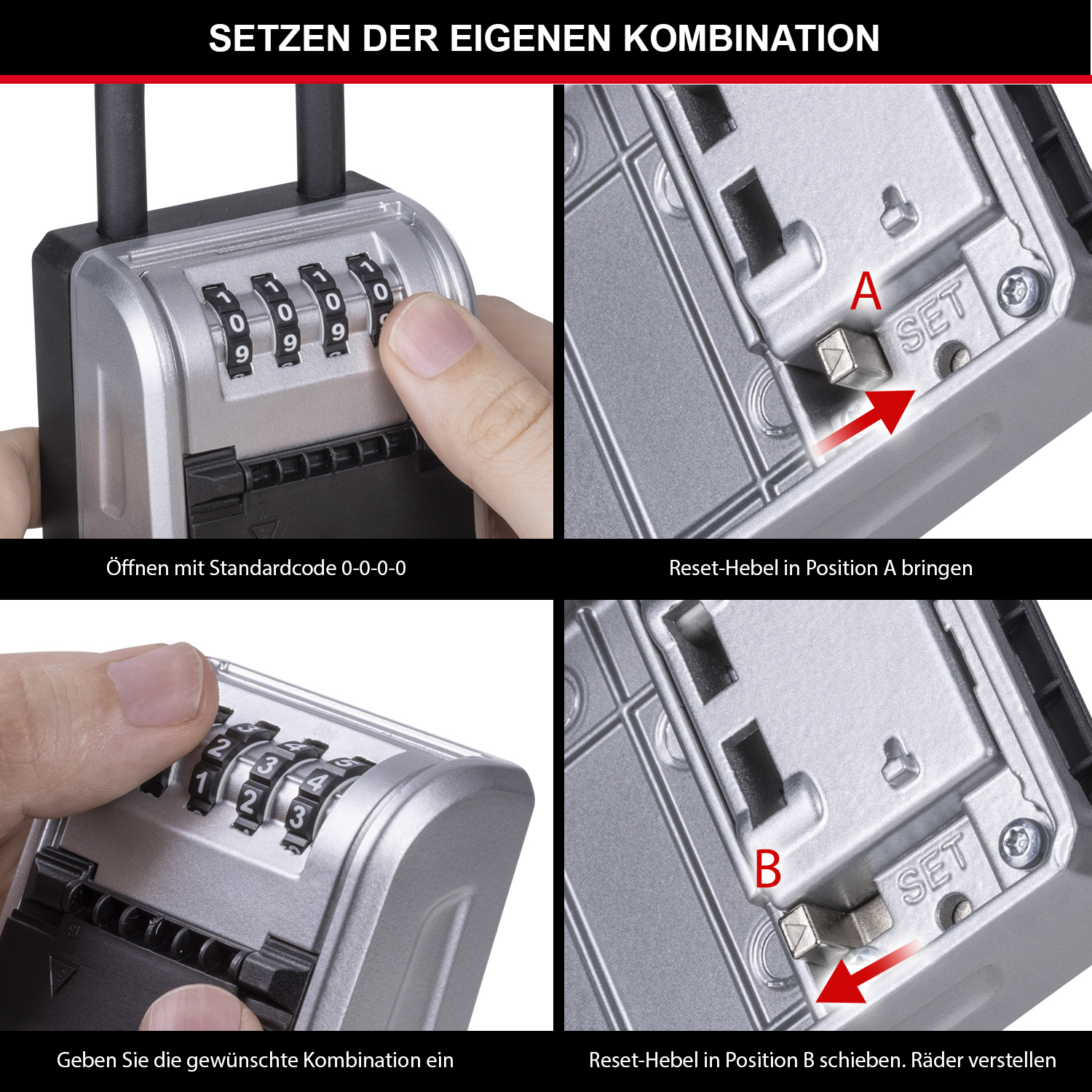 SETZEN DER EIGENEN KOMBINATION

1
0
9
1
0
9
1
0
9
1
0

Öffnen mit Standardcode 0-0-0-0

A
SET

Reset-Hebel in Position A bringen

2
1
3
2
4
3

Geben Sie die gewünschte Kombination ein

B
SET

Reset-Hebel in Position B schieben. Räder verstellen