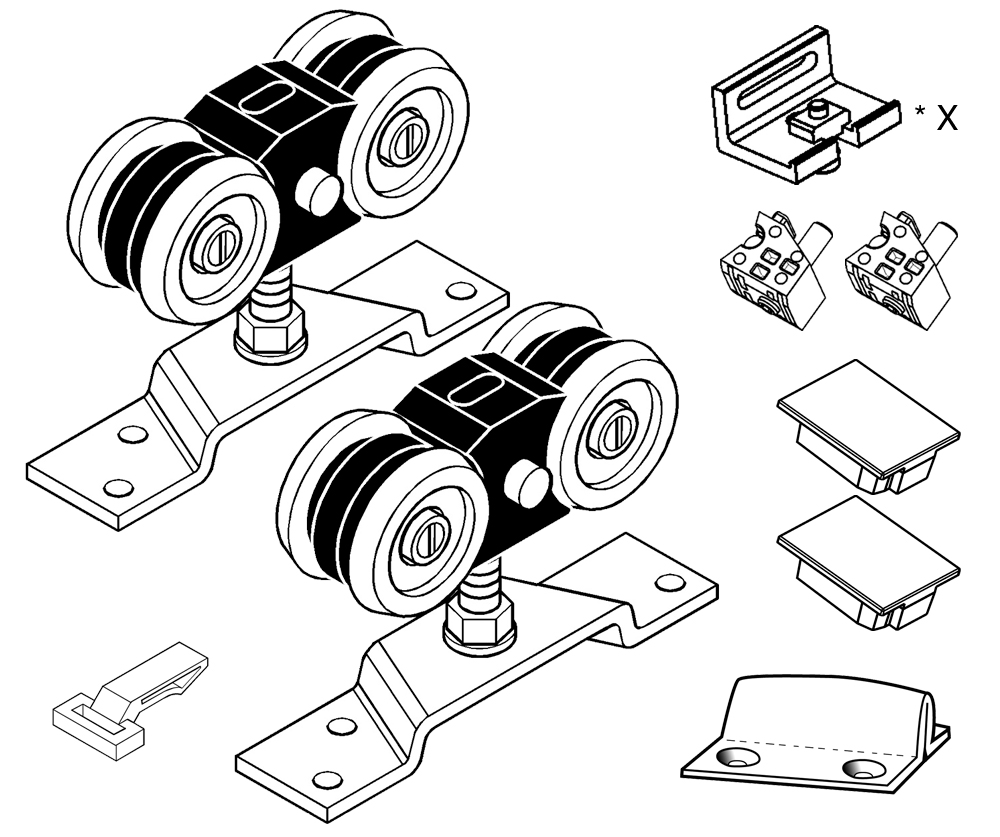 * X