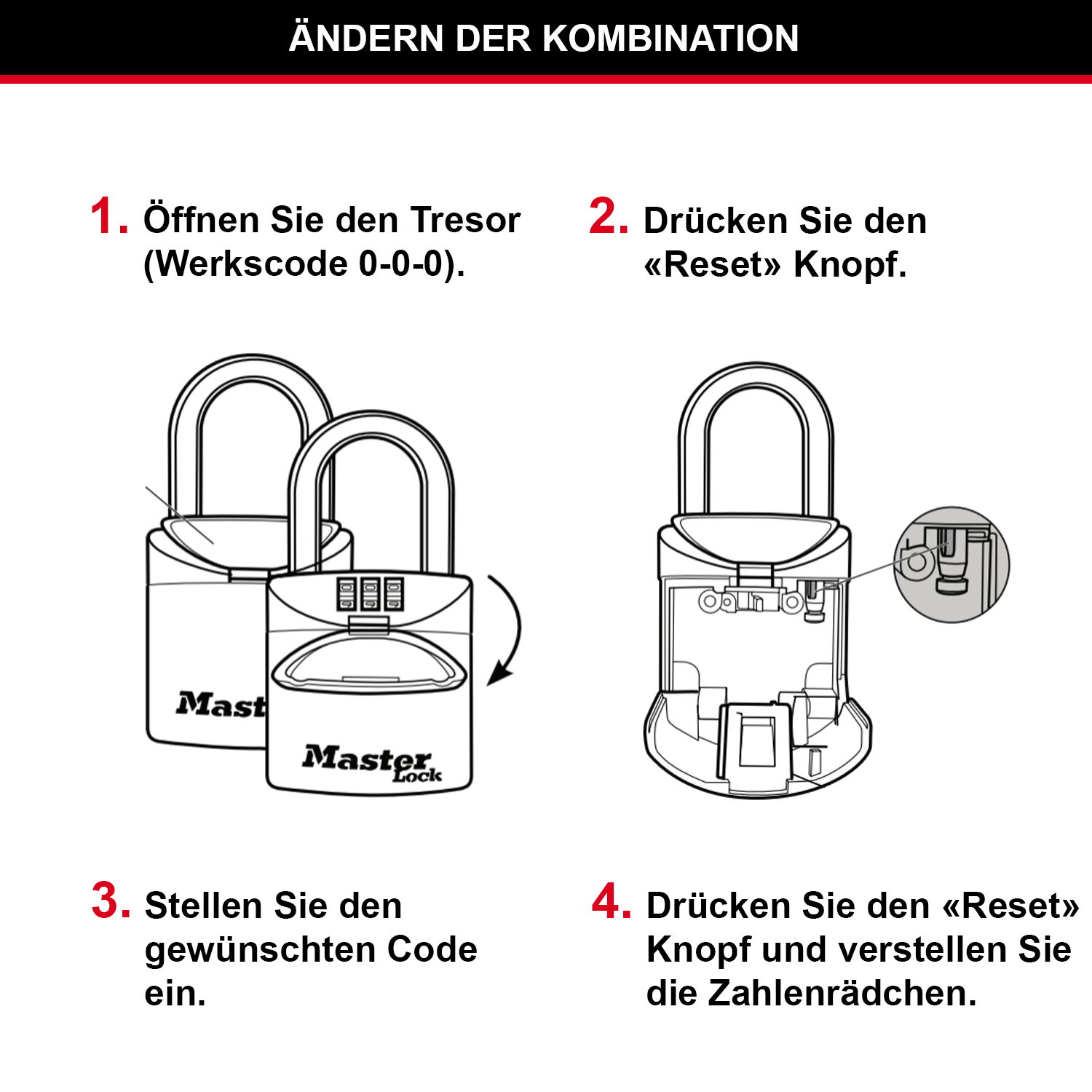 ÄNDERN DER KOMBINATION

1. Öffnen Sie den Tresor (Werkscode 0-0-0).

2. Drücken Sie den «Reset» Knopf.

Mast

Master Lock

3. Stellen Sie den gewünschten Code ein.

4. Drücken Sie den «Reset» Knopf und verstellen Sie die Zahlenrädchen.