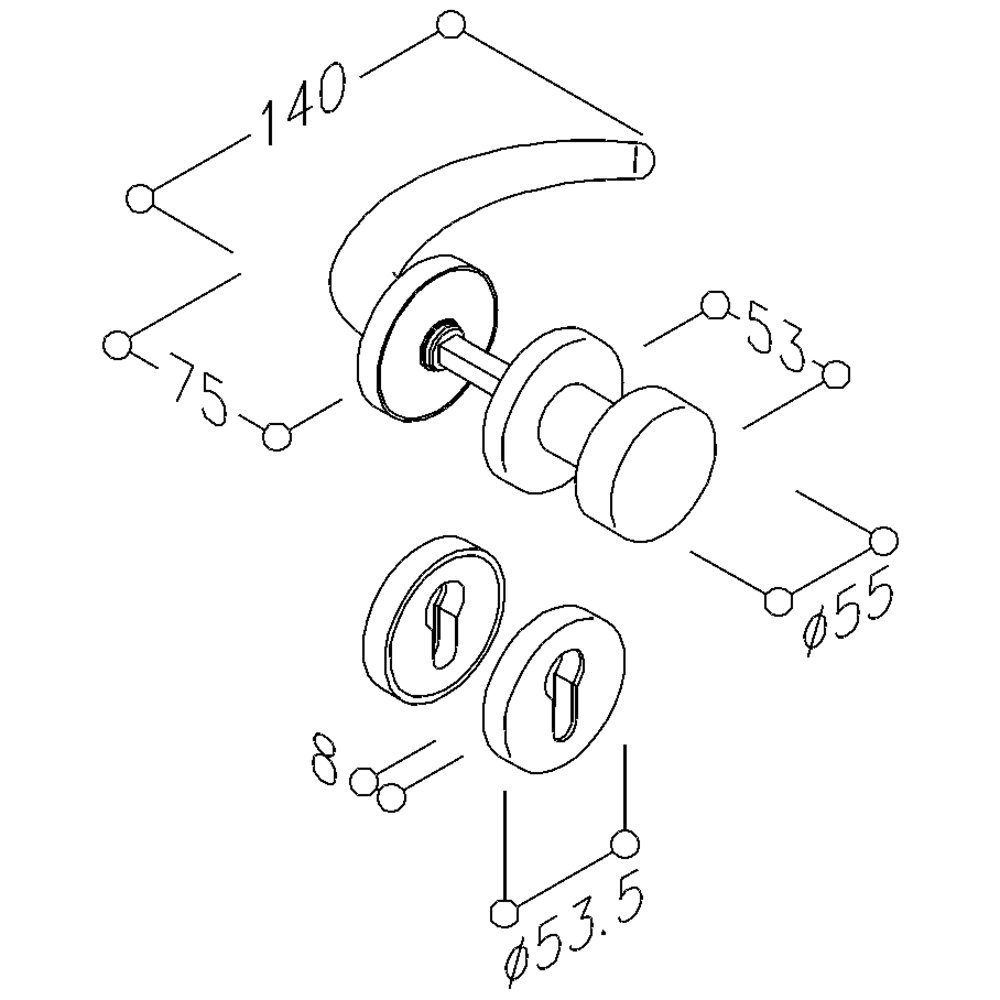 140
75
53
ø55
8
ø53.5