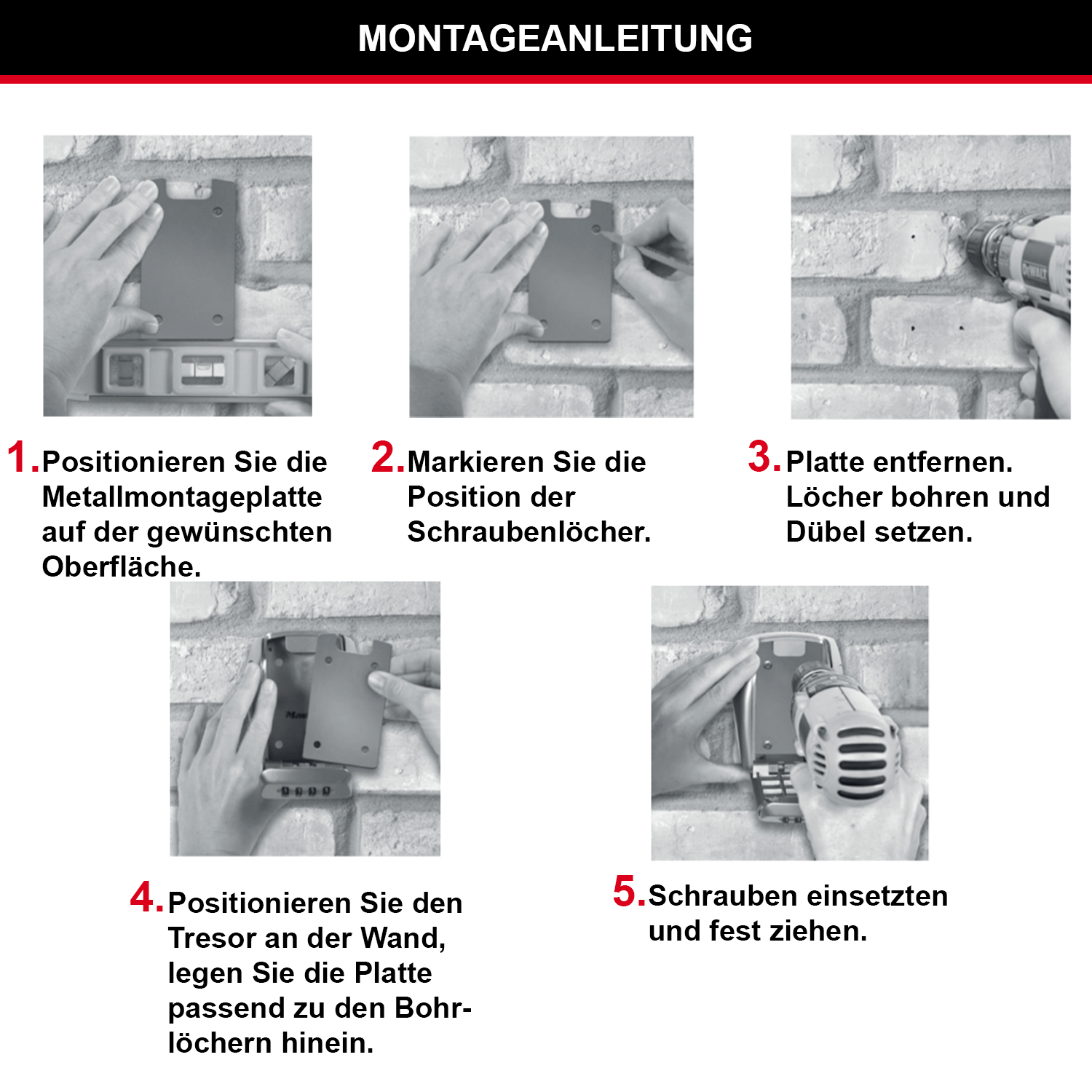 MONTAGEANLEITUNG

1. Positionieren Sie die Metallmontageplatte auf der gewünschten Oberfläche.

2. Markieren Sie die Position der Schraubenlöcher.

3. Platte entfernen. Löcher bohren und Dübel setzen.

4. Positionieren Sie den Tresor an der Wand, legen Sie die Platte passend zu den Bohrlöchern hinein.

5. Schrauben einsetzten und fest ziehen.