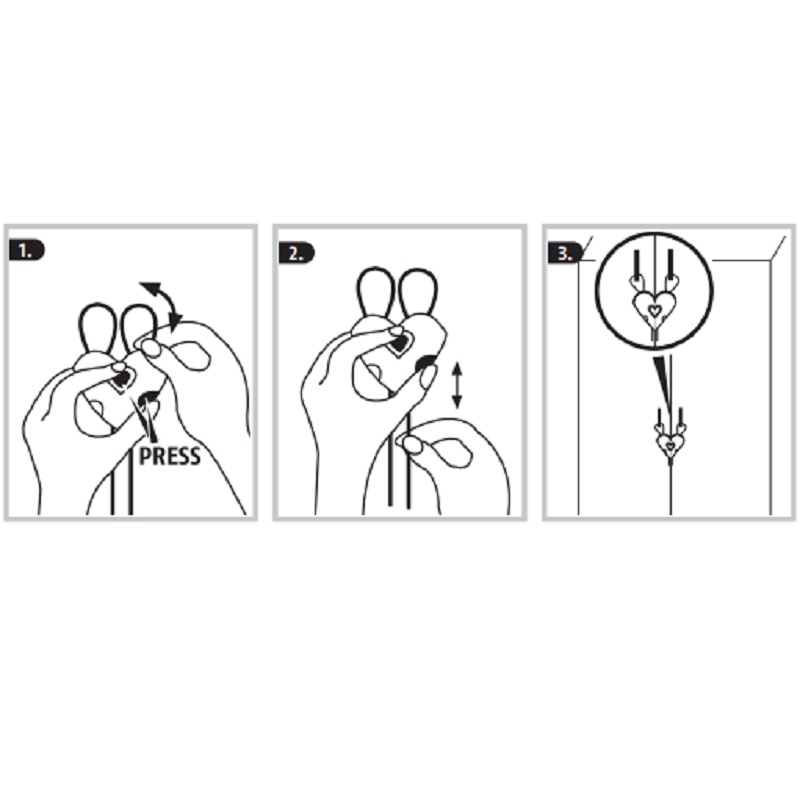 1.

PRESS

2.

3.