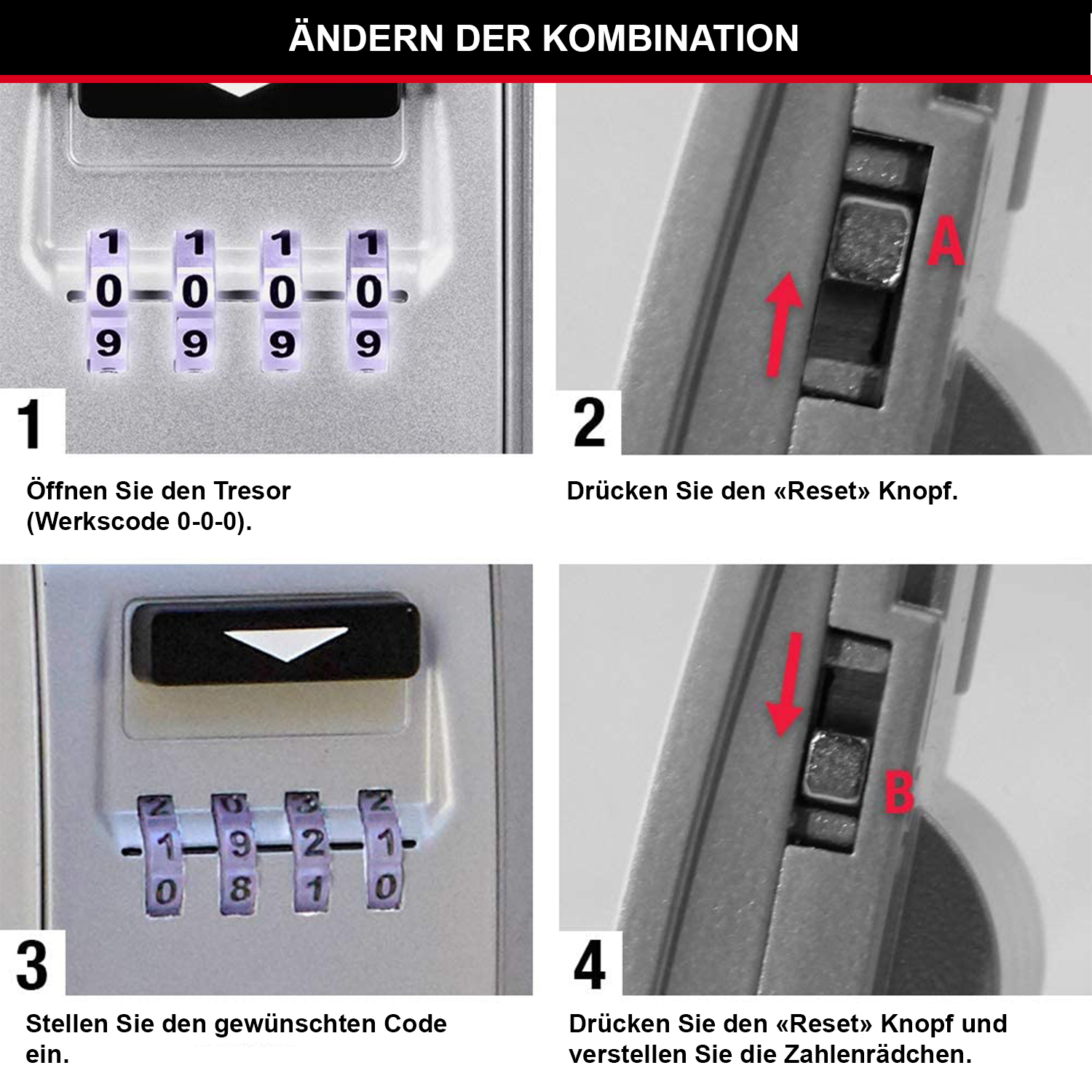 ÄNDERN DER KOMBINATION

1 1 1 1
0 0 0 0
9 9 9 9

1

Öffnen Sie den Tresor (Werkscode 0-0-0).

A

2

Drücken Sie den «Reset» Knopf.

2 0 3 2
1 9 2 1
0 8 1 0

3

Stellen Sie den gewünschten Code ein.

B

4

Drücken Sie den «Reset» Knopf und verstellen Sie die Zahlenrädchen.