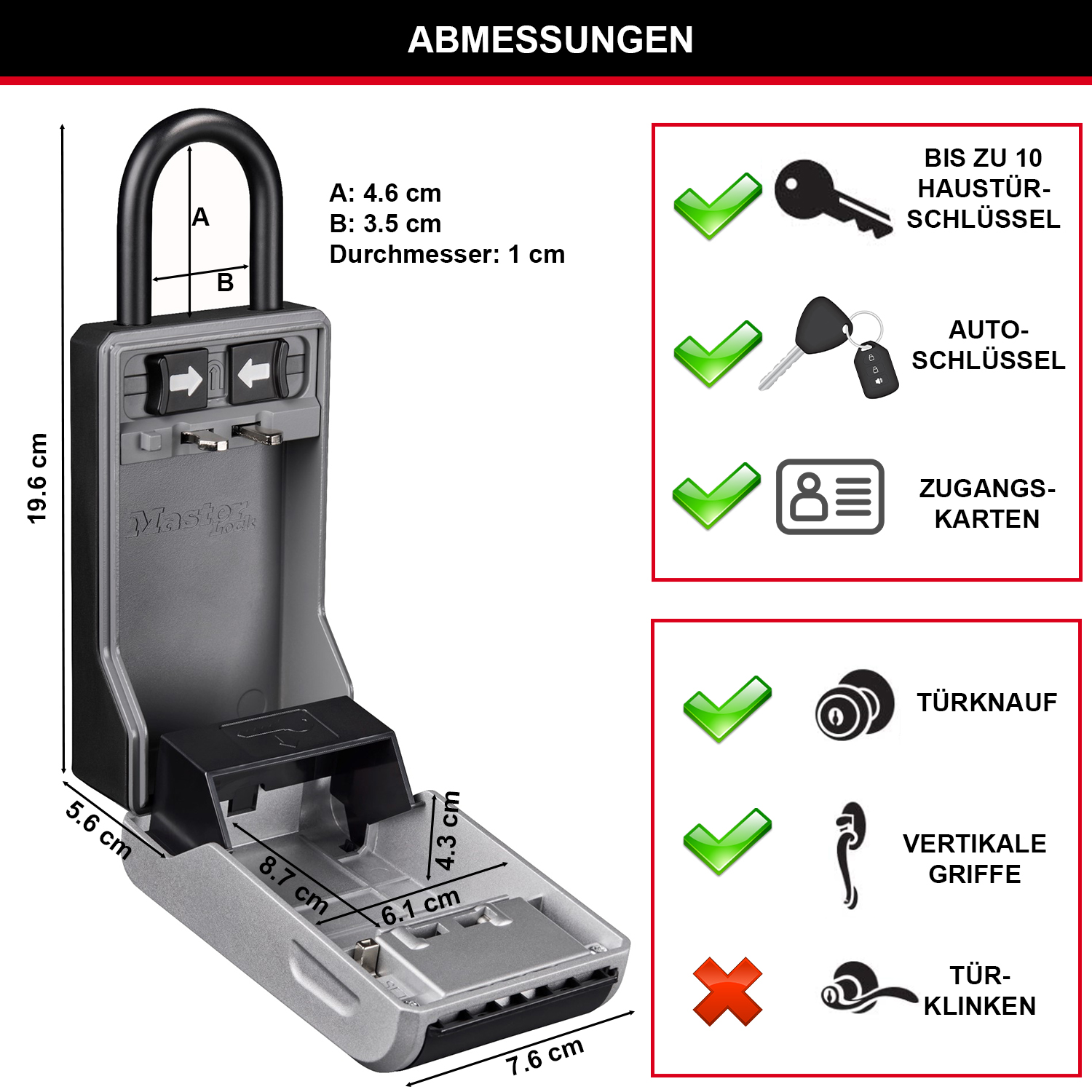 ABMESSUNGEN

A
B

A: 4.6 cm
B: 3.5 cm
Durchmesser: 1 cm

19.6 cm

Master Lock

5.6 cm
8.7 cm
4.3 cm
6.1 cm
7.6 cm

BIS ZU 10 HAUSTÜR-SCHLÜSSEL

AUTO-SCHLÜSSEL

ZUGANGS-KARTEN

TÜRKNAUF

VERTIKALE GRIFFE

TÜR-KLINKEN